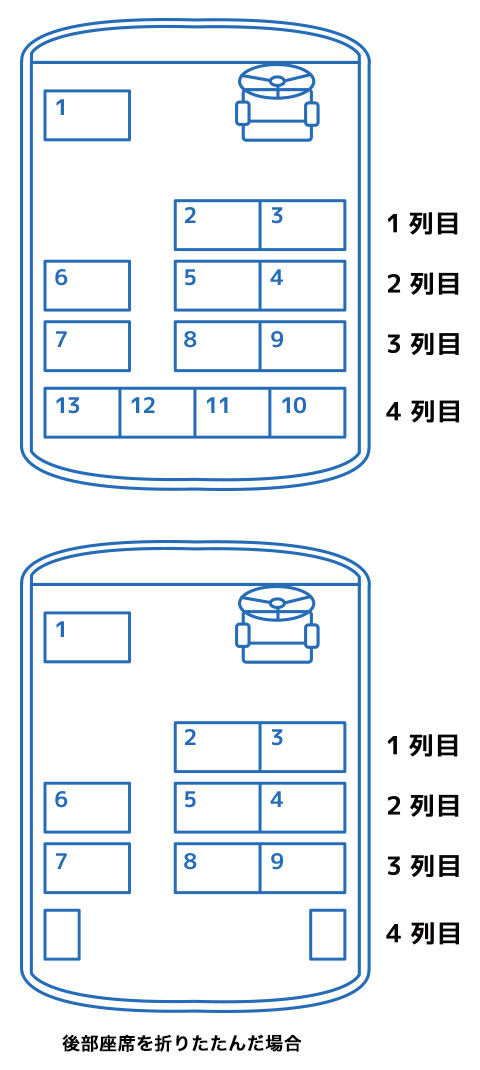 1
2 3
1 列目
6
5 4
2 列目
7
8 9
3 列目
13 12 11 10
4 列目

1
2 3
1 列目
6
5 4
2 列目
7
8 9
3 列目
4 列目

後部座席を折りたたんだ場合